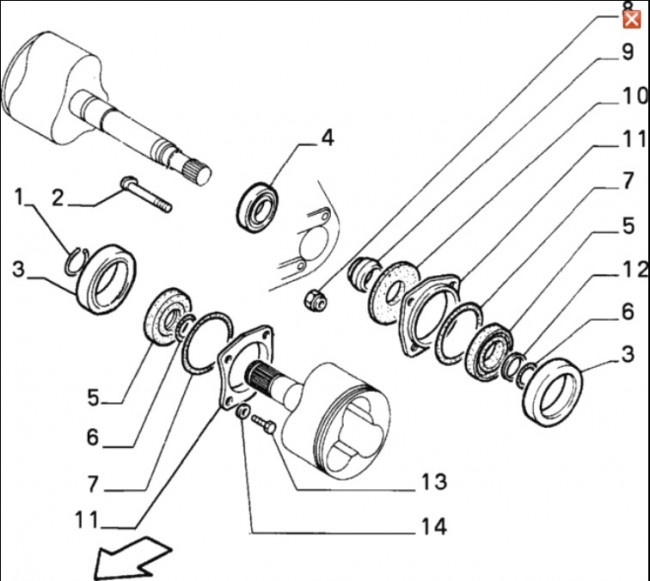 8
9
10
11
7
5
12
6
3
4
1
2
3
5
6
7
11
13
14