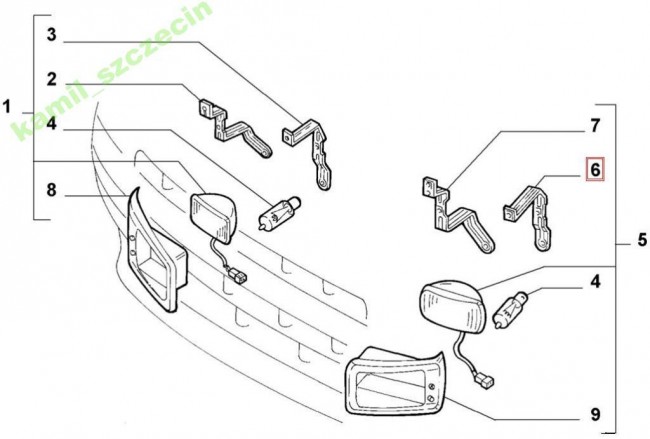 kamil_szczecin

3
2
1
4
8
7
6
5
4
9