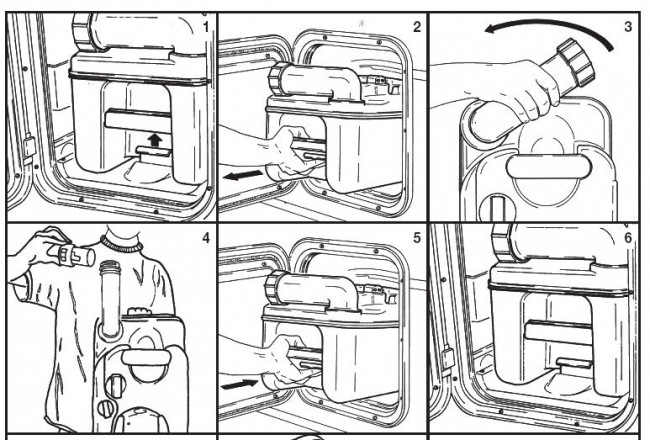 1

2

3

4

5

6